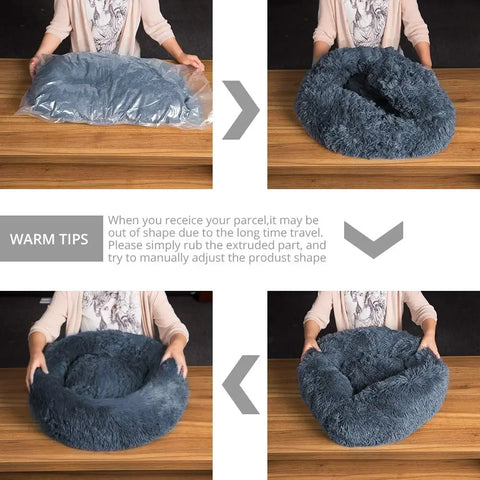 WARM TIPS

When you receice your parcel,it may be out of shape due to the long time travel. Please simply rub the extruded part, and try to manually adjust the produst shape