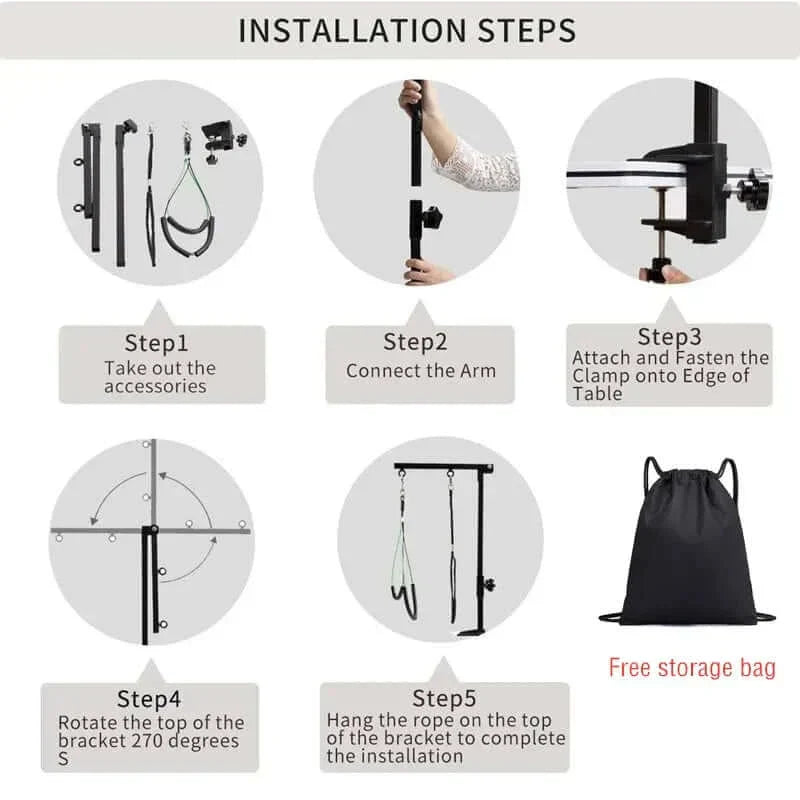 INSTALLATION STEPS

Step1
Take out the accessories

Step2
Connect the Arm

Step3
Attach and Fasten the Clamp onto Edge of Table

Step4
Rotate the top of the bracket 270 degrees S

Step5
Hang the rope on the top of the bracket to complete the installation

Free storage bag